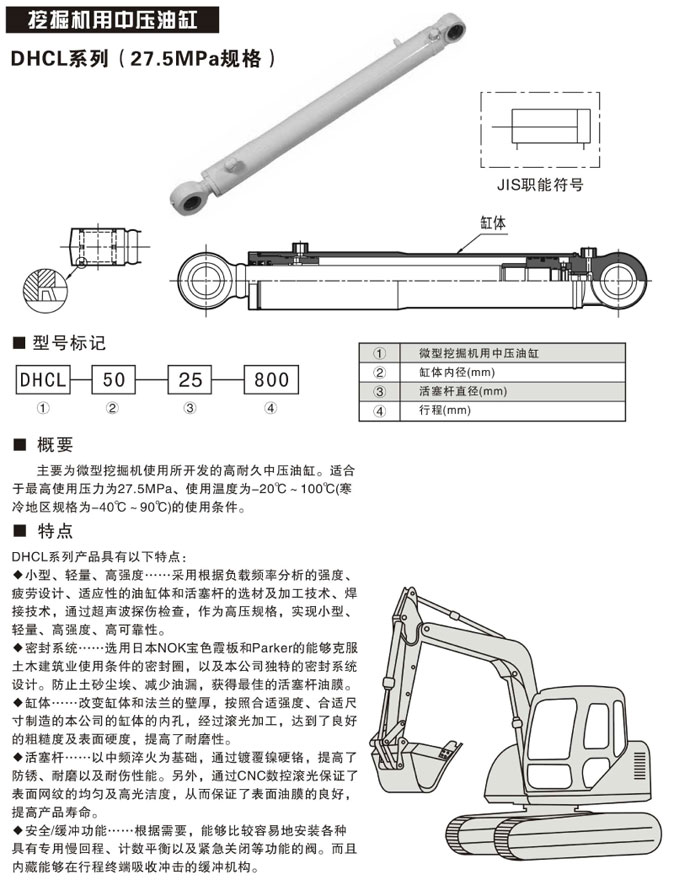 挖掘机用中压油缸

DHCL系列（27.5MPa规格）

JIS职能符号

缸体

■ 型号标记

DHCL — 50 — 25 — 800
① ② ③ ④

| ① | 微型挖掘机用中压油缸 |
|---|---|
| ② | 缸体内径(mm) |
| ③ | 活塞杆直径(mm) |
| ④ | 行程(mm) |

■ 概要

主要为微型挖掘机使用所开发的高耐久中压油缸。适合于最高使用压力为27.5MPa、使用温度为-20℃～100℃(寒冷地区规格为-40℃～90℃)的使用条件。

■ 特点

DHCL系列产品具有以下特点：
◆小型、轻量、高强度……采用根据负载频率分析的强度、疲劳设计、适应性的油缸体和活塞杆的选材及加工技术、焊接技术，通过超声波探伤检查，作为高压规格，实现小型、轻量、高强度、高可靠性。
◆密封系统……选用日本NOK宝色霞板和Parker的能够克服土木建筑业使用条件的密封圈，以及本公司独特的密封系统设计。防止土砂尘埃、减少油漏，获得最佳的活塞杆油膜。
◆缸体……改变缸体和法兰的壁厚，按照合适强度、合适尺寸制造的本公司的缸体的内孔，经过滚光加工，达到了良好的粗糙度及表面硬度，提高了耐磨性。
◆活塞杆……以中频淬火为基础，通过镀覆镍硬铬，提高了防锈、耐磨以及耐伤性能。另外，通过CNC数控滚光保证了表面网纹的均匀及高光洁度，从而保证了表面油膜的良好，提高产品寿命。
◆安全/缓冲功能……根据需要，能够比较容易地安装各种具有专用慢回程、计数平衡以及紧急关闭等功能的阀。而且内藏能够在行程终端吸收冲击的缓冲机构。